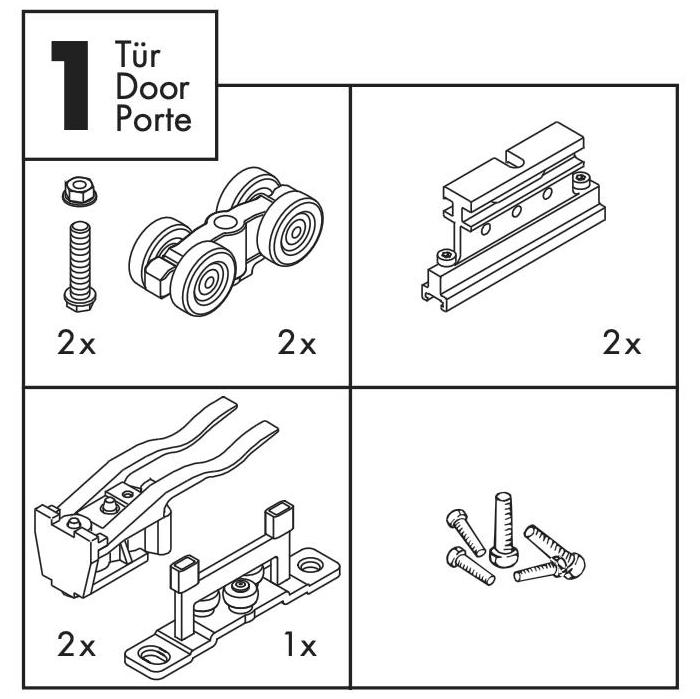 1 Tür
Door
Porte

2x

2x

2x

2x

1x